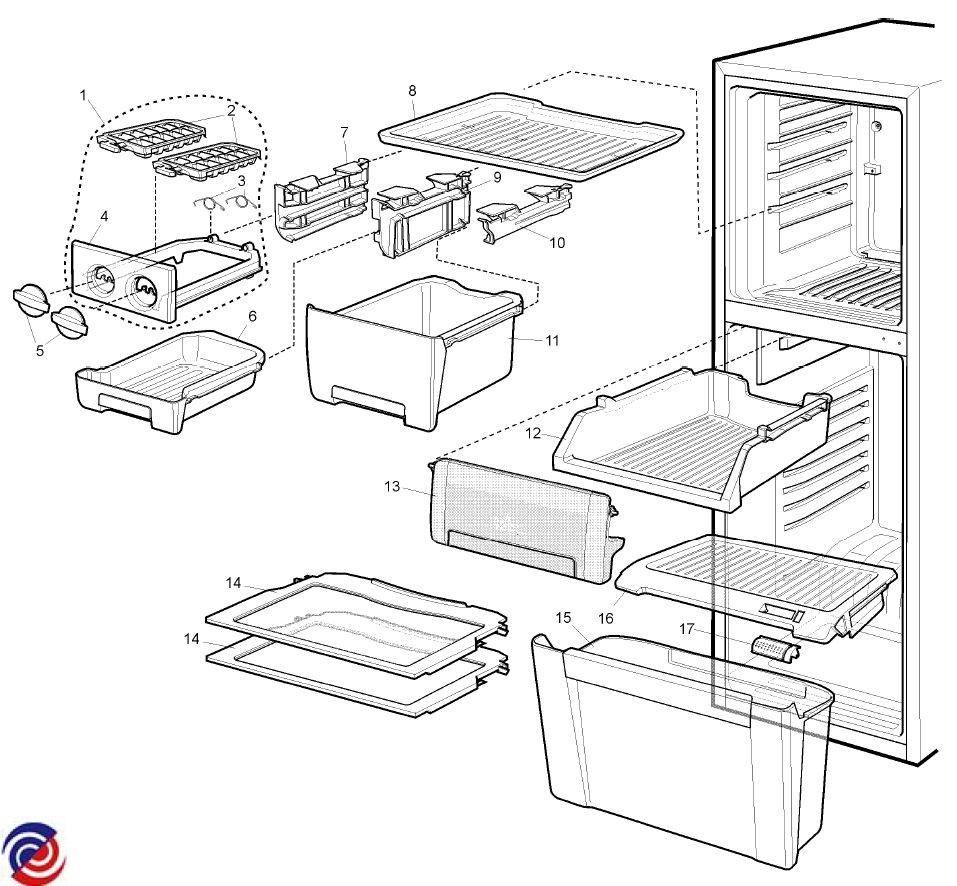 1
2
3
4
5
6
7
8
9
10
11
12
13
14
14
15
16
17